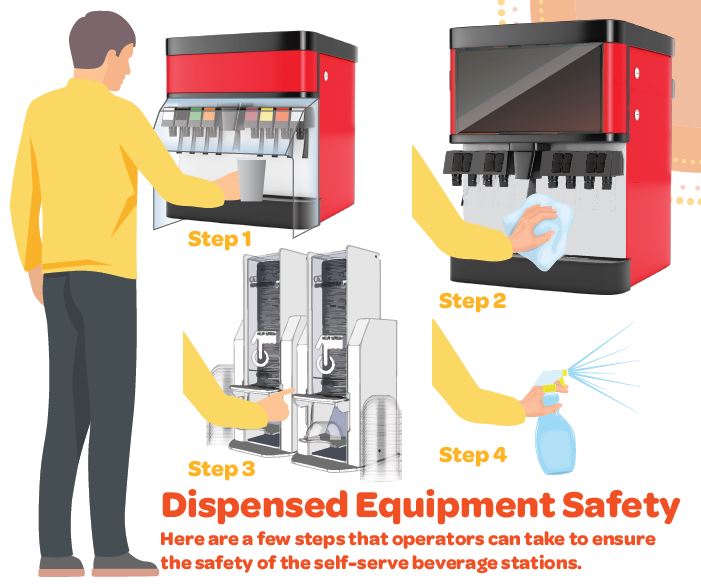 Step 1

Step 2

Step 3

Step 4

Dispensed Equipment Safety

Here are a few steps that operators can take to ensure the safety of the self-serve beverage stations.